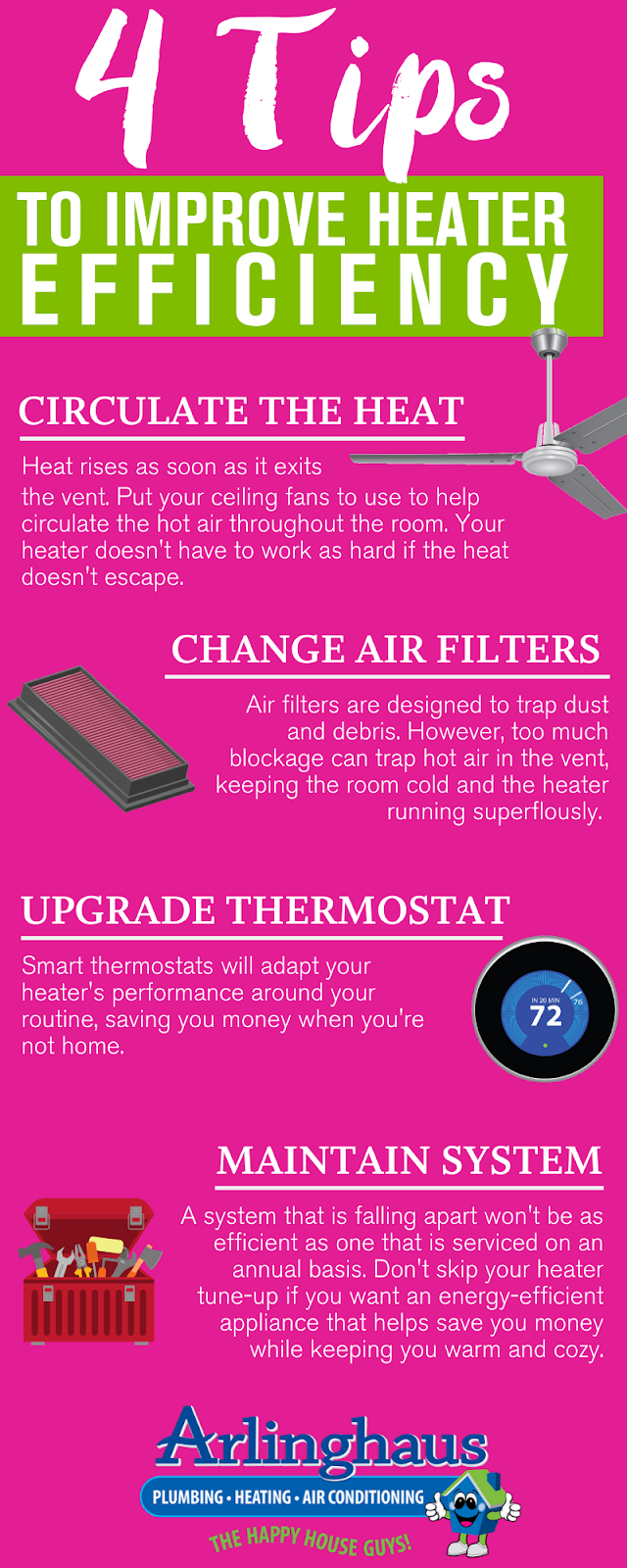 4 Tips

TO IMPROVE HEATER EFFICIENCY

CIRCULATE THE HEAT

Heat rises as soon as it exits the vent. Put your ceiling fans to use to help circulate the hot air throughout the room. Your heater doesn't have to work as hard if the heat doesn't escape.

CHANGE AIR FILTERS

Air filters are designed to trap dust and debris. However, too much blockage can trap hot air in the vent, keeping the room cold and the heater running superflously.

UPGRADE THERMOSTAT

Smart thermostats will adapt your heater's performance around your routine, saving you money when you're not home.

IN 20 MIN
72
76

MAINTAIN SYSTEM

A system that is falling apart won't be as efficient as one that is serviced on an annual basis. Don't skip your heater tune-up if you want an energy-efficient appliance that helps save you money while keeping you warm and cozy.

Arlinghaus
PLUMBING • HEATING • AIR CONDITIONING
THE HAPPY HOUSE GUYS!